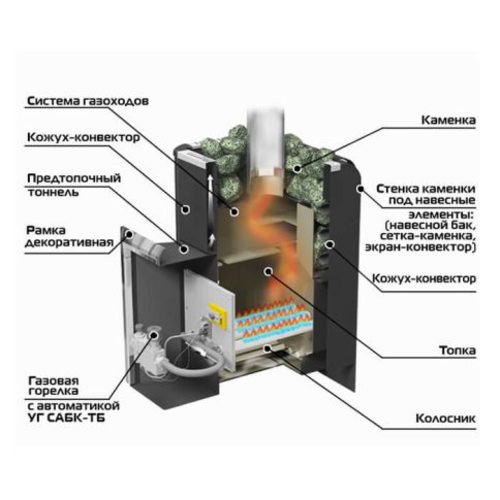 Система газоходов

Кожух-конвектор

Предтопочный тоннель

Рамка декоративная

Газовая горелка с автоматикой УГ САБК-ТБ

Каменка

Стенка каменки под навесные элементы: (навесной бак, сетка-каменка, экран-конвектор)

Кожух-конвектор

Топка

Колосник