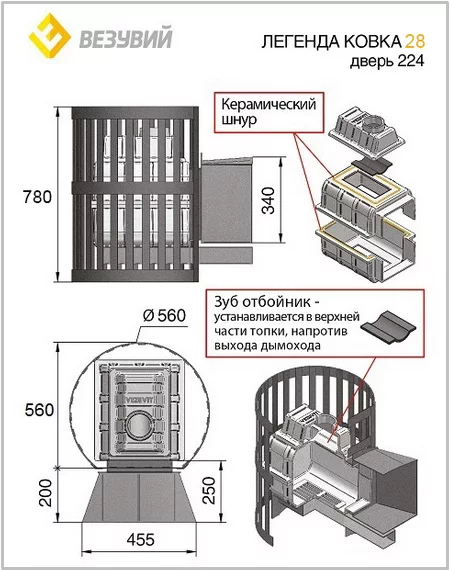 ВЕЗУВИЙ

ЛЕГЕНДА КОВКА 28
дверь 224

Керамический шнур

780

340

Зуб отбойник - устанавливается в верхней части топки, напротив выхода дымохода

Ø 560

560

VEZUVIY

200

250

455